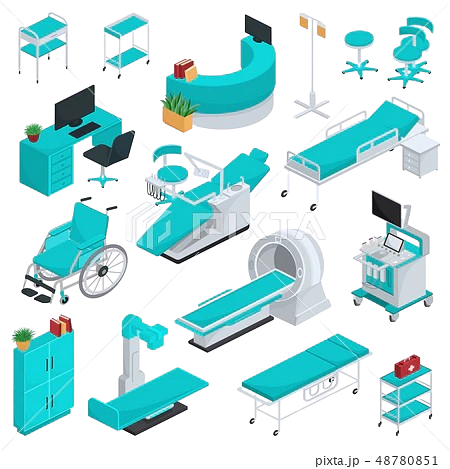 PIXTA

pixta.jp - 48780851